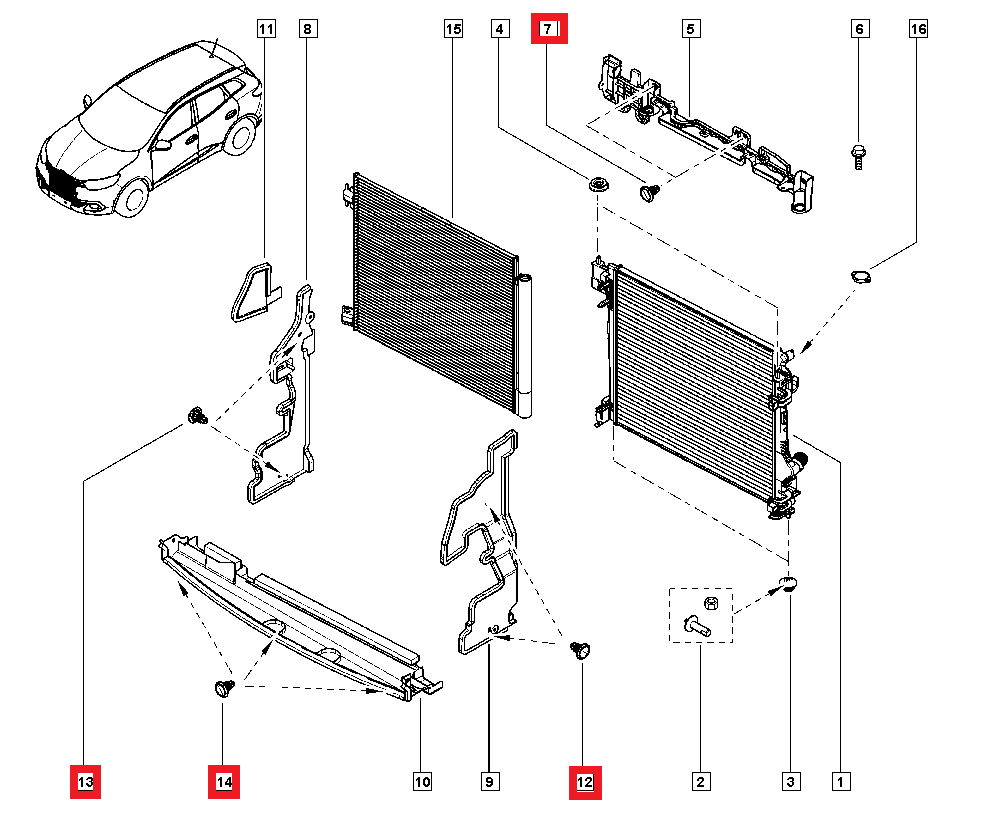 11
8
15
4
7
5
6
16
13
14
10
9
12
2
3
1